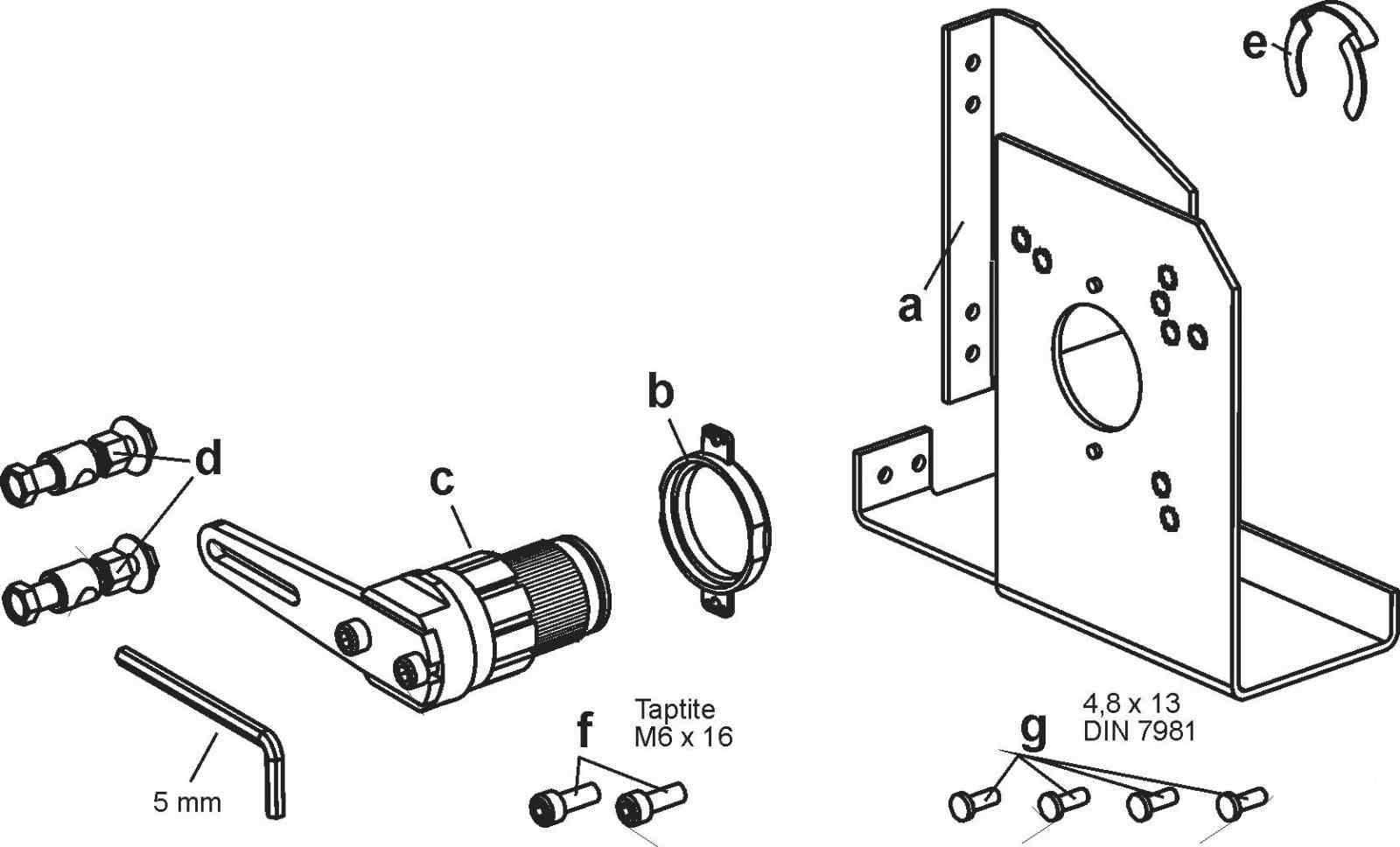 e

a

b

d

c

Taptite
M6 x 16

f

4,8 x 13
DIN 7981

g

5 mm