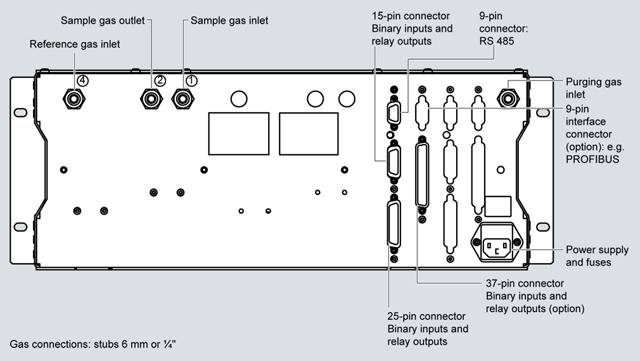 Sample gas outlet

Sample gas inlet

Reference gas inlet

15-pin connector Binary inputs and relay outputs

9-pin connector: RS 485

④ ② ①

Purging gas inlet

9-pin interface connector (option): e.g. PROFIBUS

Power supply and fuses

37-pin connector Binary inputs and relay outputs (option)

25-pin connector Binary inputs and relay outputs

Gas connections: stubs 6 mm or ¼"